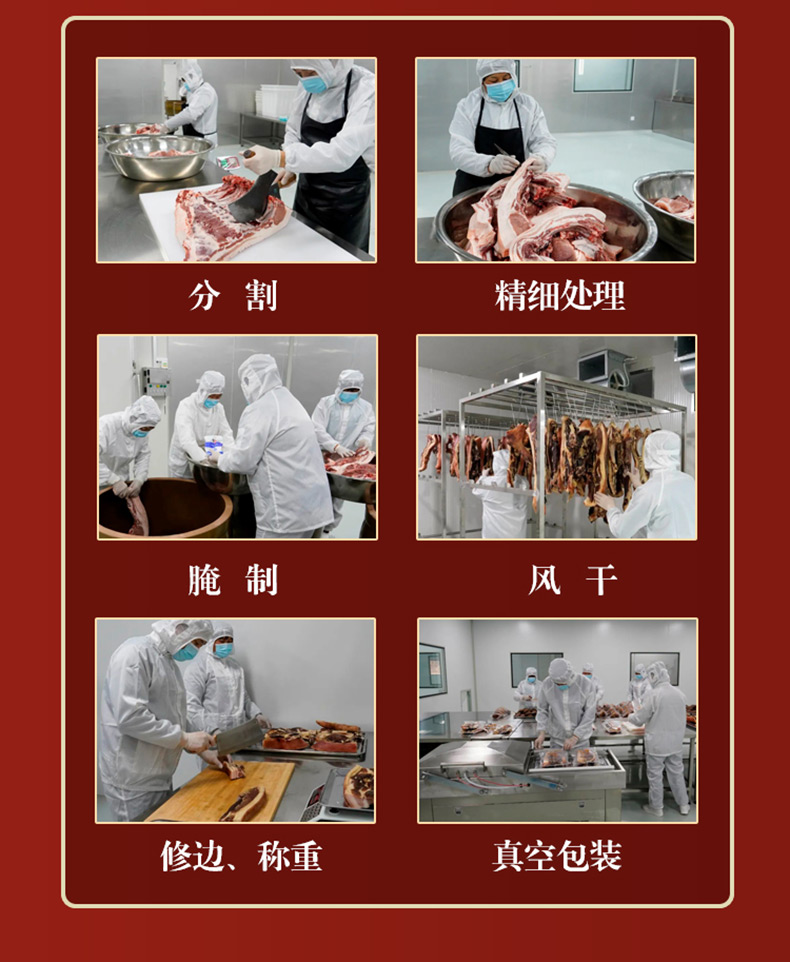 分 割

精细处理

腌 制

风 干

修边、称重

真空包装